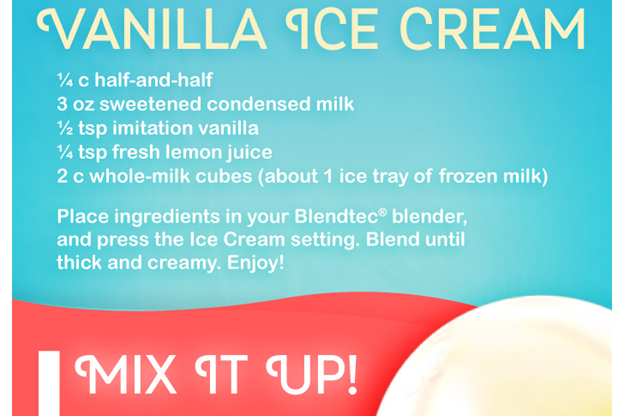 VANILLA ICE CREAM

¼ c half-and-half
3 oz sweetened condensed milk
½ tsp imitation vanilla
¼ tsp fresh lemon juice
2 c whole-milk cubes (about 1 ice tray of frozen milk)

Place ingredients in your Blendtec® blender, and press the Ice Cream setting. Blend until thick and creamy. Enjoy!

MIX IT UP!