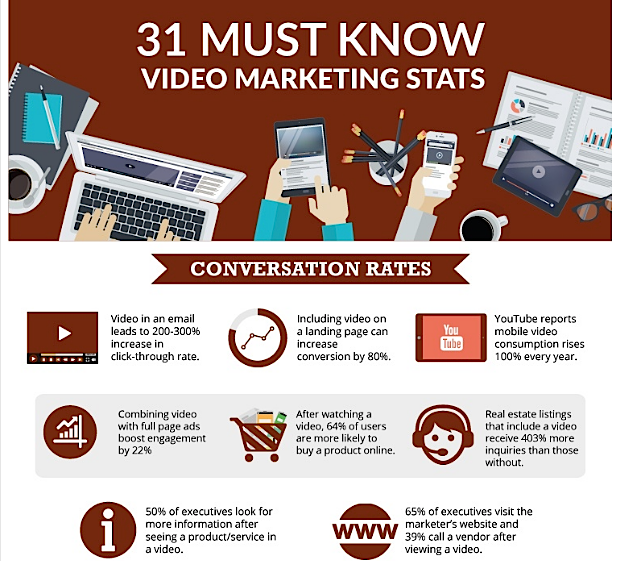 31 MUST KNOW
VIDEO MARKETING STATS

CONVERSATION RATES

Video in an email leads to 200-300% increase in click-through rate.

Including video on a landing page can increase conversion by 80%.

You Tube

YouTube reports mobile video consumption rises 100% every year.

Combining video with full page ads boost engagement by 22%

After watching a video, 64% of users are more likely to buy a product online.

Real estate listings that include a video receive 403% more inquiries than those without.

i

50% of executives look for more information after seeing a product/service in a video.

WWW

65% of executives visit the marketer's website and 39% call a vendor after viewing a video.